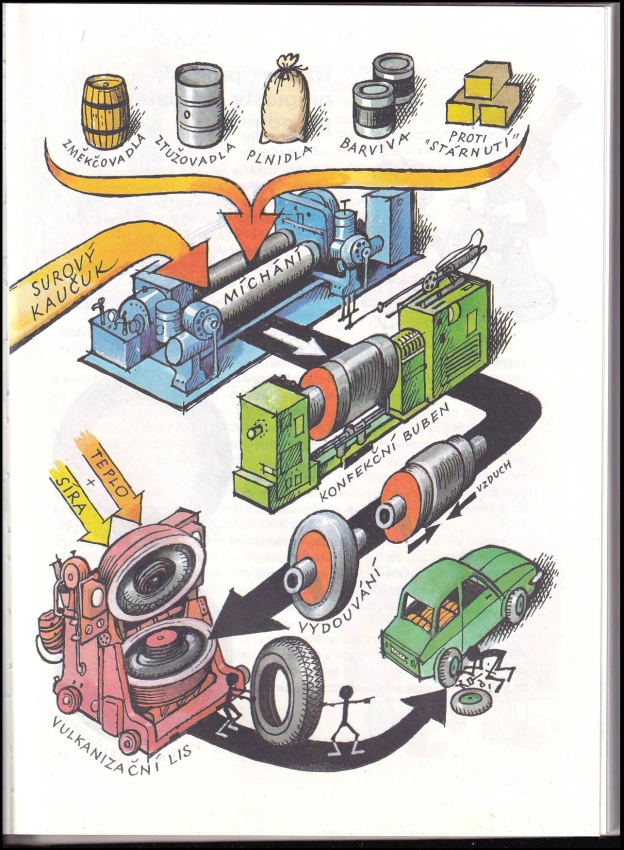 ZMĚKČOVADLA
ZTUŽOVADLA
PLNIDLA
BARVIVA
PROTI "STÁRNUTÍ"
SUROVÝ KAUČUK
MÍCHÁNÍ
KONFEKČNÍ BUBEN
TEPLO + SÍRA
VZDUCH
VYDOUVÁNÍ
VULKANIZAČNÍ LIS